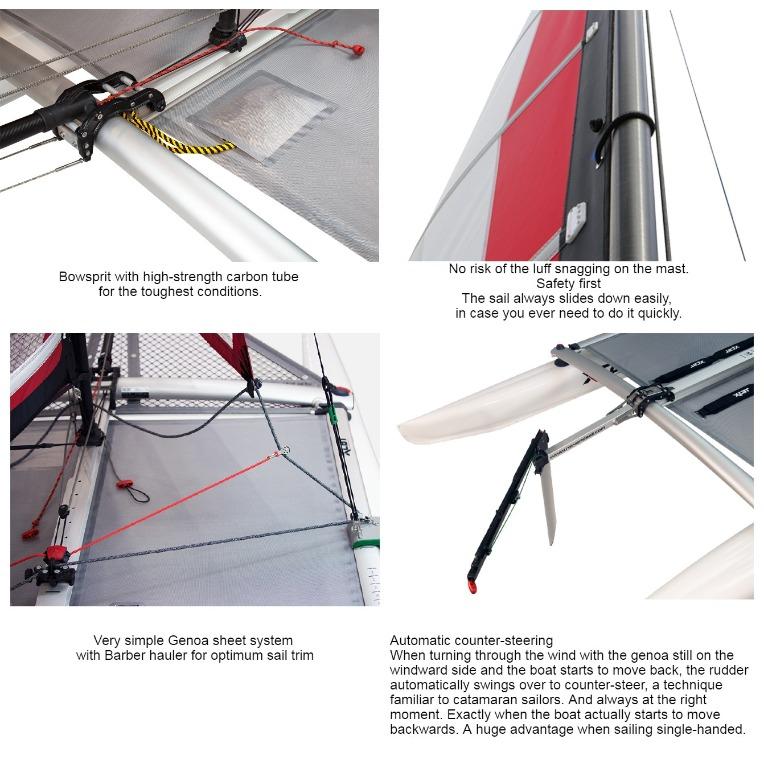 Bowsprit with high-strength carbon tube for the toughest conditions.

No risk of the luff snagging on the mast.
Safety first
The sail always slides down easily, in case you ever need to do it quickly.

Very simple Genoa sheet system with Barber hauler for optimum sail trim

Automatic counter-steering
When turning through the wind with the genoa still on the windward side and the boat starts to move back, the rudder automatically swings over to counter-steer, a technique familiar to catamaran sailors. And always at the right moment. Exactly when the boat actually starts to move backwards. A huge advantage when sailing single-handed.