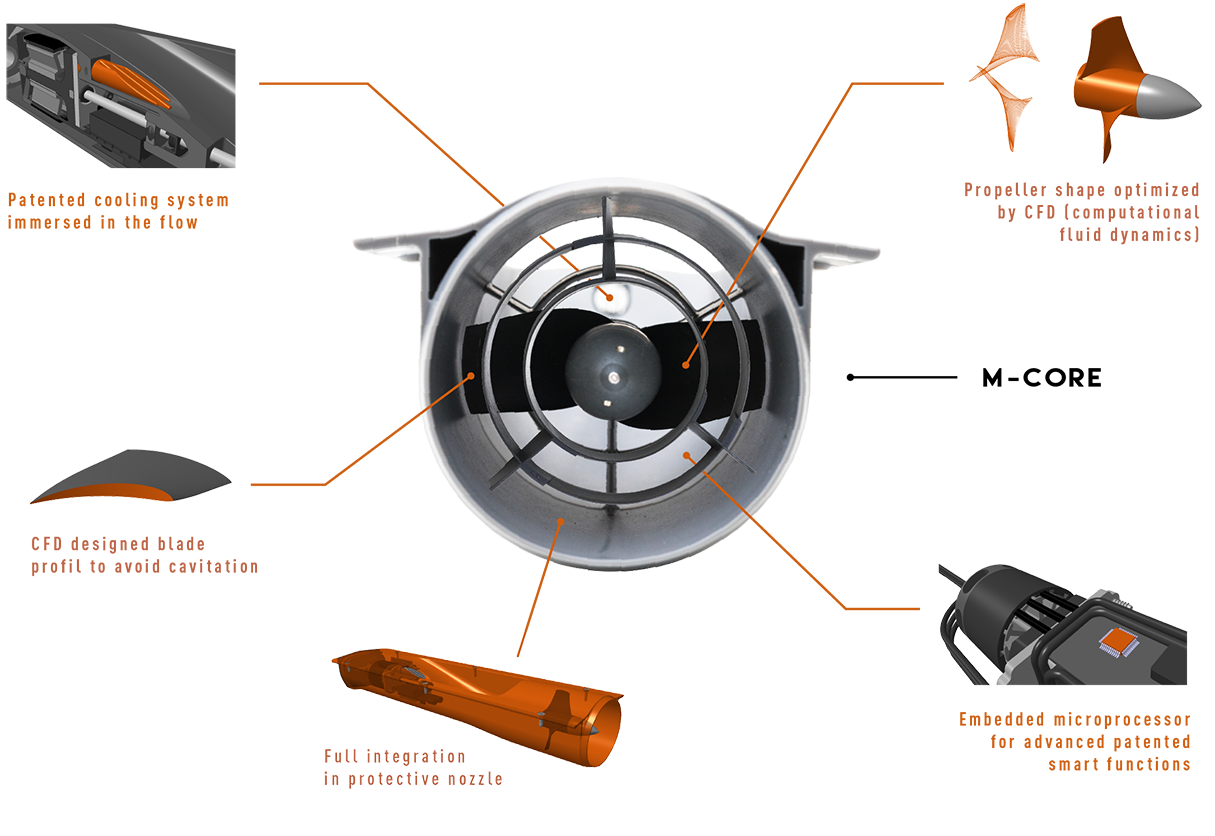 Patented cooling system immersed in the flow

Propeller shape optimized by CFD (computational fluid dynamics)

M-CORE

CFD designed blade profil to avoid cavitation

Full integration in protective nozzle

Embedded microprocessor for advanced patented smart functions