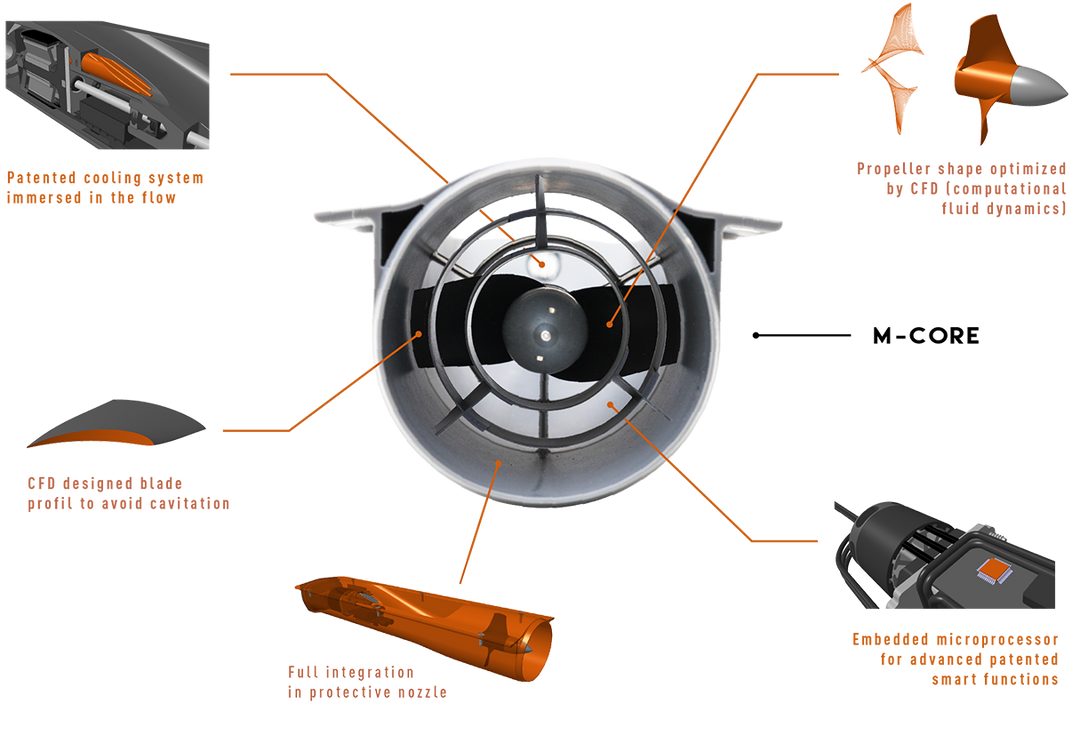 Patented cooling system immersed in the flow

Propeller shape optimized by CFD (computational fluid dynamics)

M-CORE

CFD designed blade profil to avoid cavitation

Full integration in protective nozzle

Embedded microprocessor for advanced patented smart functions